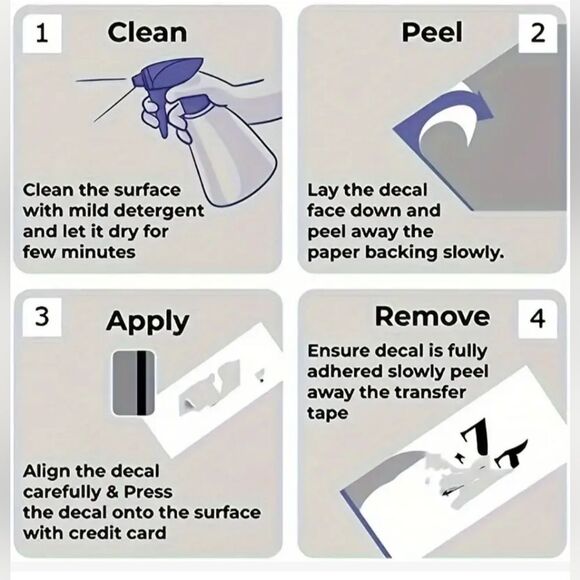 1 Clean

Clean the surface with mild detergent and let it dry for few minutes

Peel 2

Lay the decal face down and peel away the paper backing slowly.

3 Apply

Align the decal carefully & Press the decal onto the surface with credit card

Remove 4

Ensure decal is fully adhered slowly peel away the transfer tape